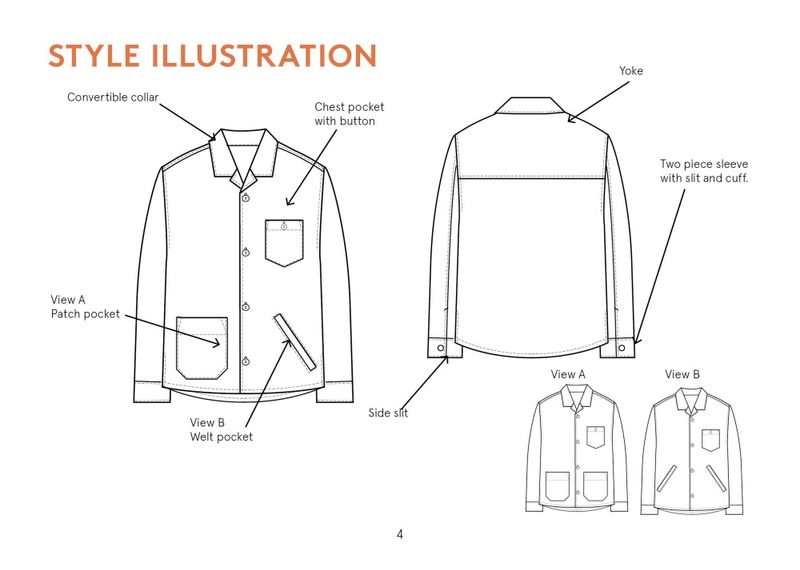 STYLE ILLUSTRATION

Convertible collar

Chest pocket with button

View A
Patch pocket

View B
Welt pocket

Yoke

Two piece sleeve with slit and cuff.

Side slit

View A

View B

4